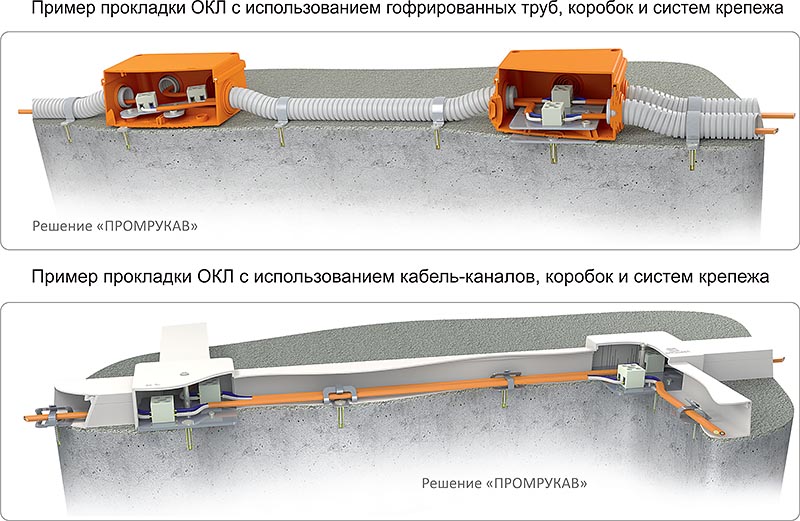 Пример прокладки ОКЛ с использованием гофрированных труб, коробок и систем крепежа

Решение «ПРОМРУКАВ»

Пример прокладки ОКЛ с использованием кабель-каналов, коробок и систем крепежа

Решение «ПРОМРУКАВ»